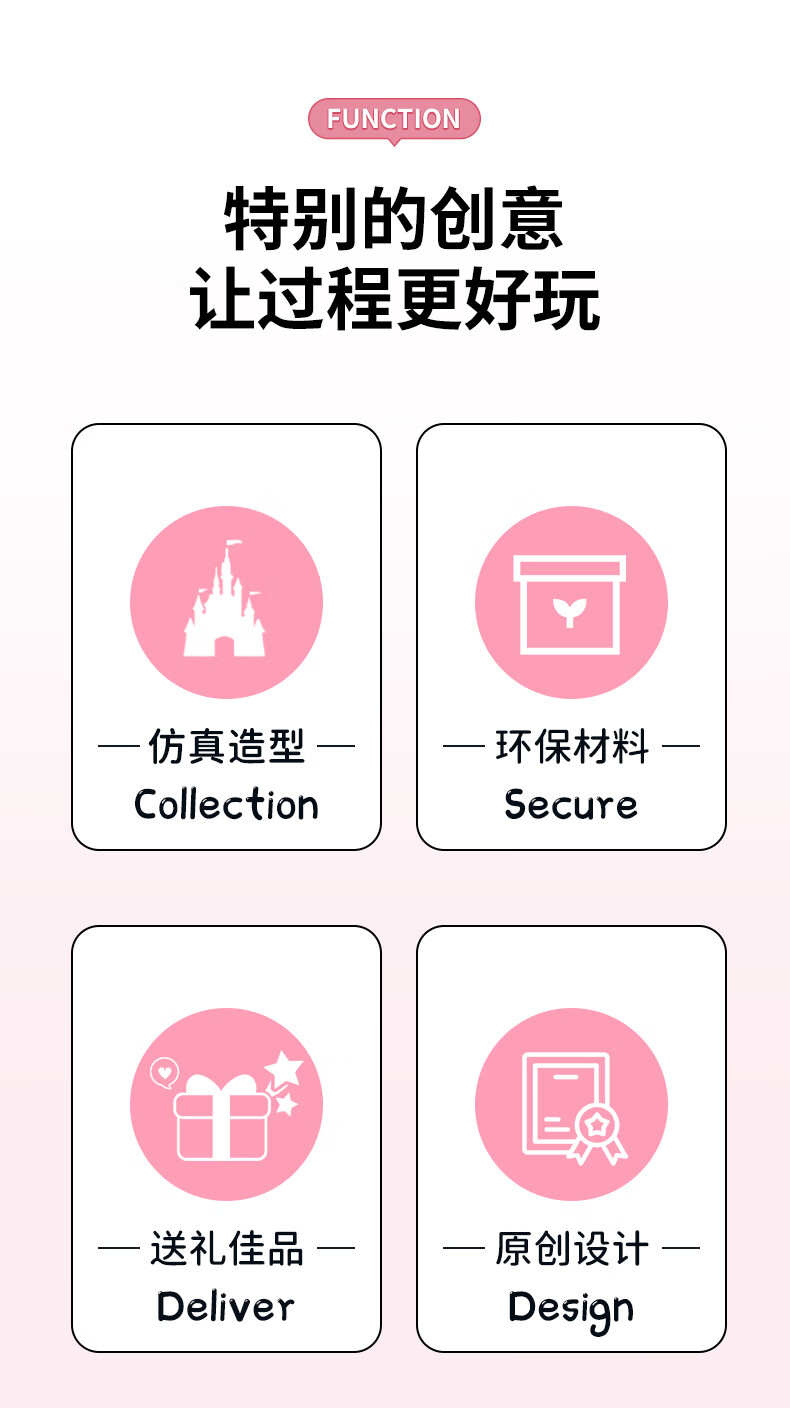 FUNCTION

特别的创意
让过程更好玩

— 仿真造型 —
Collection

— 环保材料 —
Secure

— 送礼佳品 —
Deliver

— 原创设计 —
Design